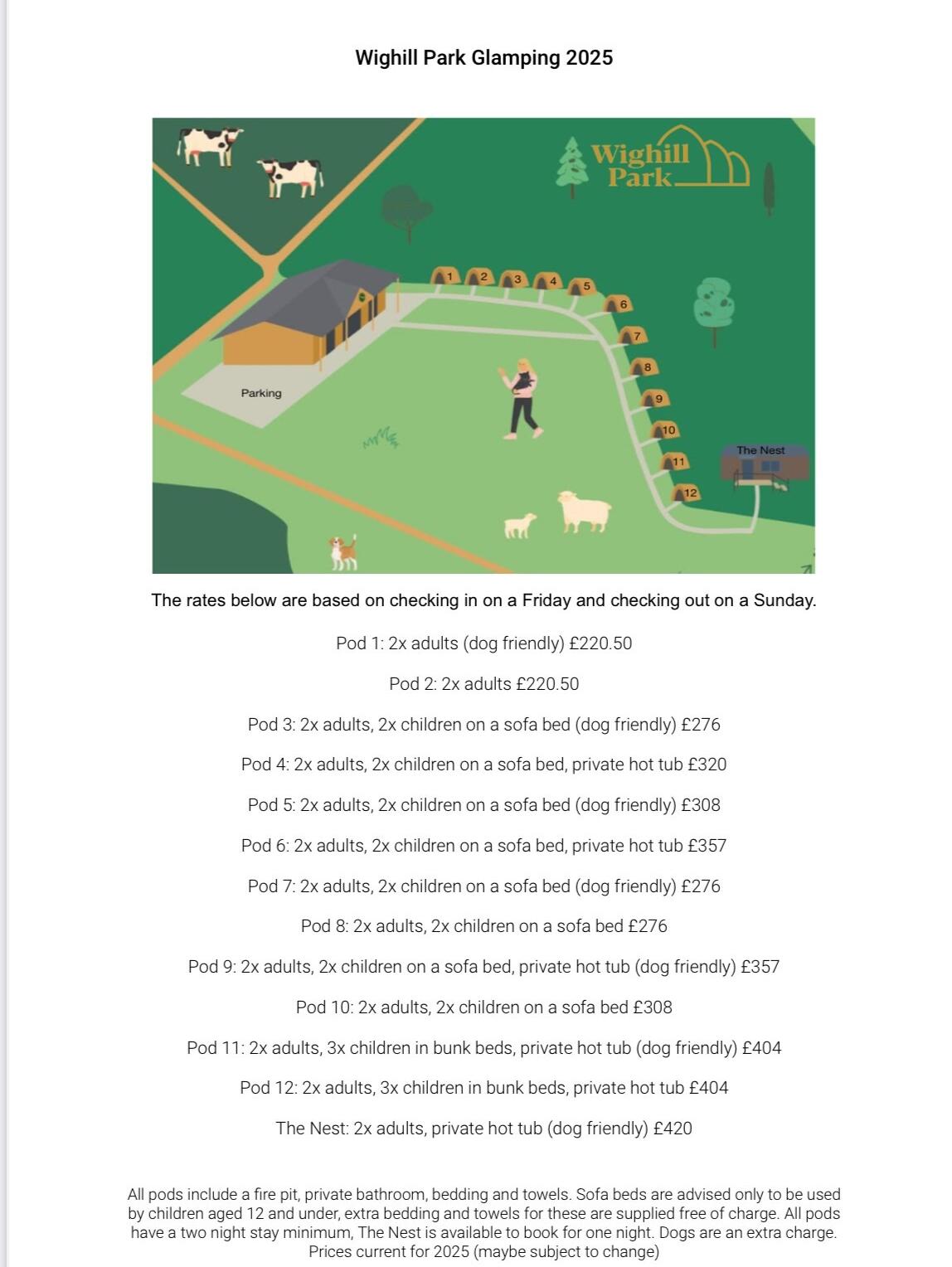 Wighill Park Glamping 2025

Wighill Park

1 2 3 4 5 6 7 8 9 10 11 12

Parking

The Nest

The rates below are based on checking in on a Friday and checking out on a Sunday.

Pod 1: 2x adults (dog friendly) £220.50

Pod 2: 2x adults £220.50

Pod 3: 2x adults, 2x children on a sofa bed (dog friendly) £276

Pod 4: 2x adults, 2x children on a sofa bed, private hot tub £320

Pod 5: 2x adults, 2x children on a sofa bed (dog friendly) £308

Pod 6: 2x adults, 2x children on a sofa bed, private hot tub £357

Pod 7: 2x adults, 2x children on a sofa bed (dog friendly) £276

Pod 8: 2x adults, 2x children on a sofa bed £276

Pod 9: 2x adults, 2x children on a sofa bed, private hot tub (dog friendly) £357

Pod 10: 2x adults, 2x children on a sofa bed £308

Pod 11: 2x adults, 3x children in bunk beds, private hot tub (dog friendly) £404

Pod 12: 2x adults, 3x children in bunk beds, private hot tub £404

The Nest: 2x adults, private hot tub (dog friendly) £420

All pods include a fire pit, private bathroom, bedding and towels. Sofa beds are advised only to be used by children aged 12 and under, extra bedding and towels for these are supplied free of charge. All pods have a two night stay minimum, The Nest is available to book for one night. Dogs are an extra charge. Prices current for 2025 (maybe subject to change)