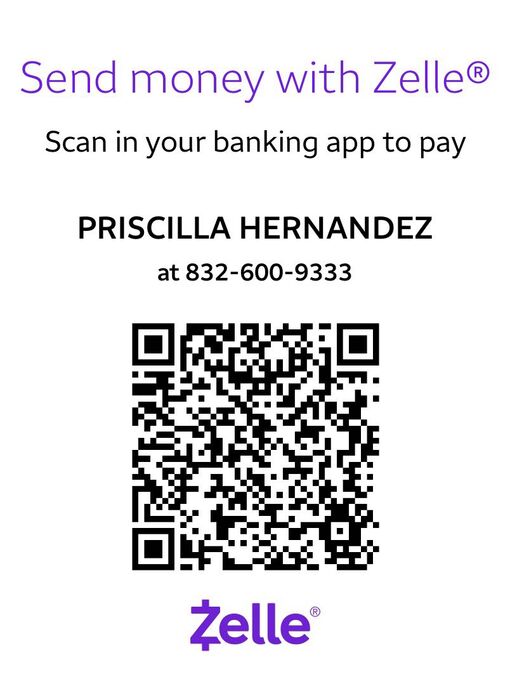 Send money with Zelle®

Scan in your banking app to pay

PRISCILLA HERNANDEZ

at 832-600-9333

Zelle®